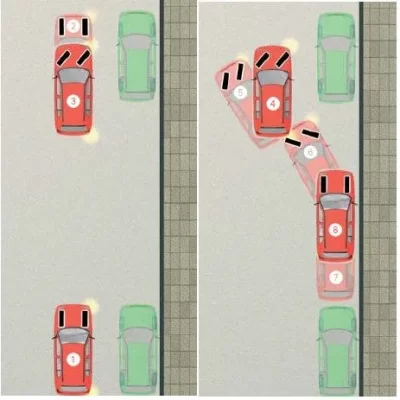 2
3
1
5
4
6
8
7