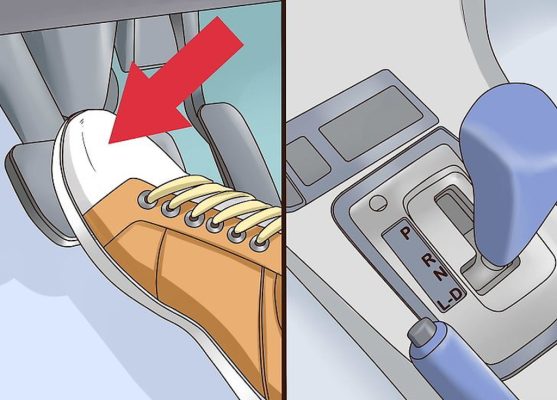 P
R
N
L-D